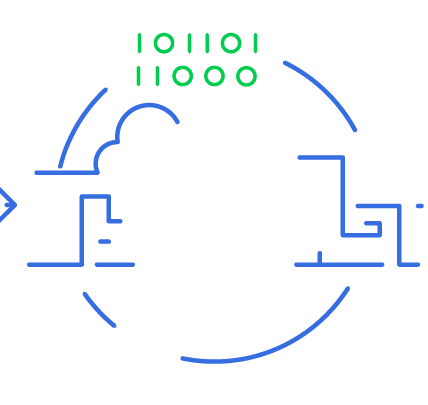 1011101
11000