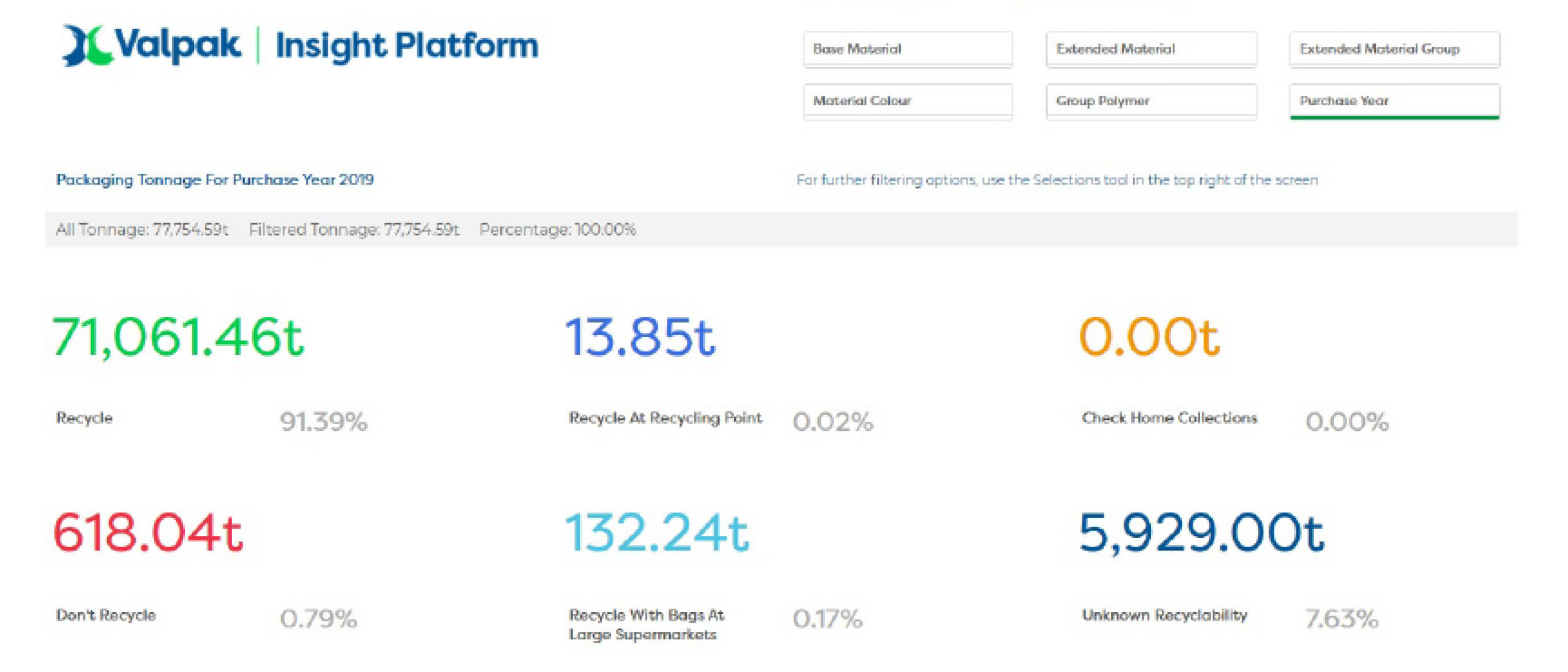 Valpak | Insight Platform

Base Material

Extended Material

Extended Material Group

Material Colour

Group Polymer

Purchase Year

Packaging Tonnage For Purchase Year 2019

For further filtering options, use the Selections tool in the top right of the screen

All Tonnage: 77,754.59t Filtered Tonnage: 77,754.59t Percentage: 100.00%

71,061.46t

Recycle 91.39%

13.85t

Recycle At Recycling Point 0.02%

0.00t

Check Home Collections 0.00%

618.04t

Don't Recycle 0.79%

132.24t

Recycle With Bags At Large Supermarkets 0.17%

5,929.00t

Unknown Recyclability 7.63%